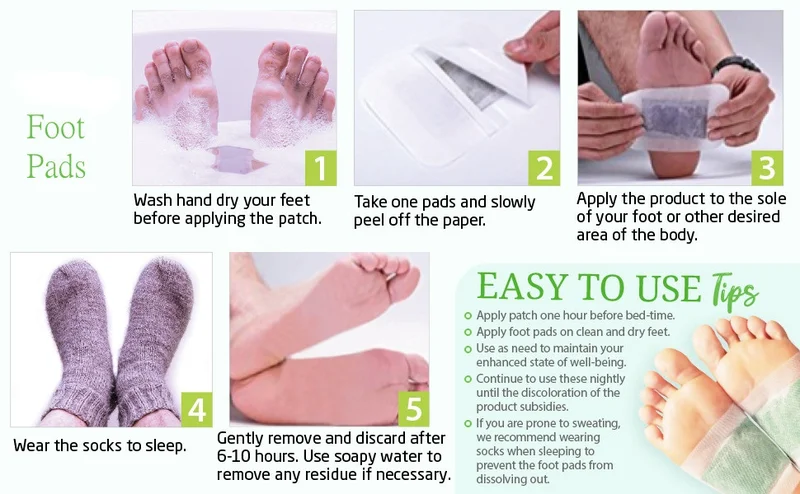 Foot Pads

1
Wash hand dry your feet before applying the patch.

2
Take one pads and slowly peel off the paper.

3
Apply the product to the sole of your foot or other desired area of the body.

4
Wear the socks to sleep.

5
Gently remove and discard after 6-10 hours. Use soapy water to remove any residue if necessary.

EASY TO USE Tips
Apply patch one hour before bed-time.
Apply foot pads on clean and dry feet.
Use as need to maintain your enhanced state of well-being.
Continue to use these nightly until the discoloration of the product subsidies.
If you are prone to sweating, we recommend wearing socks when sleeping to prevent the foot pads from dissolving out.